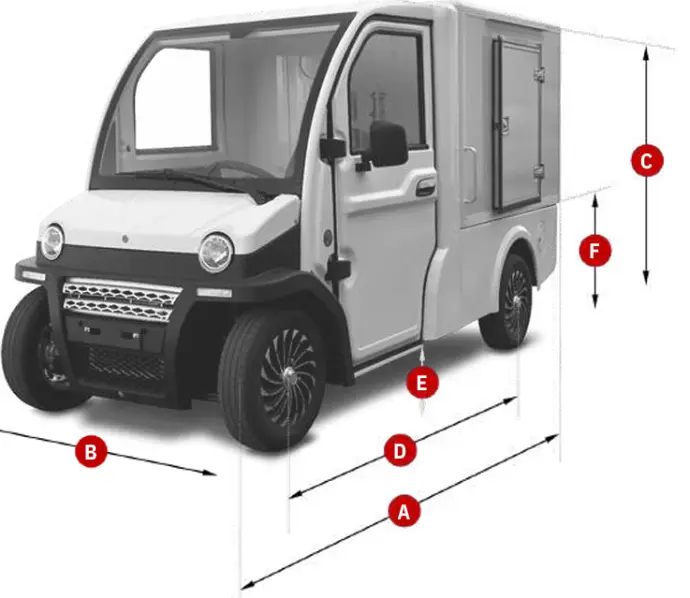 C
F
E
B
D
A